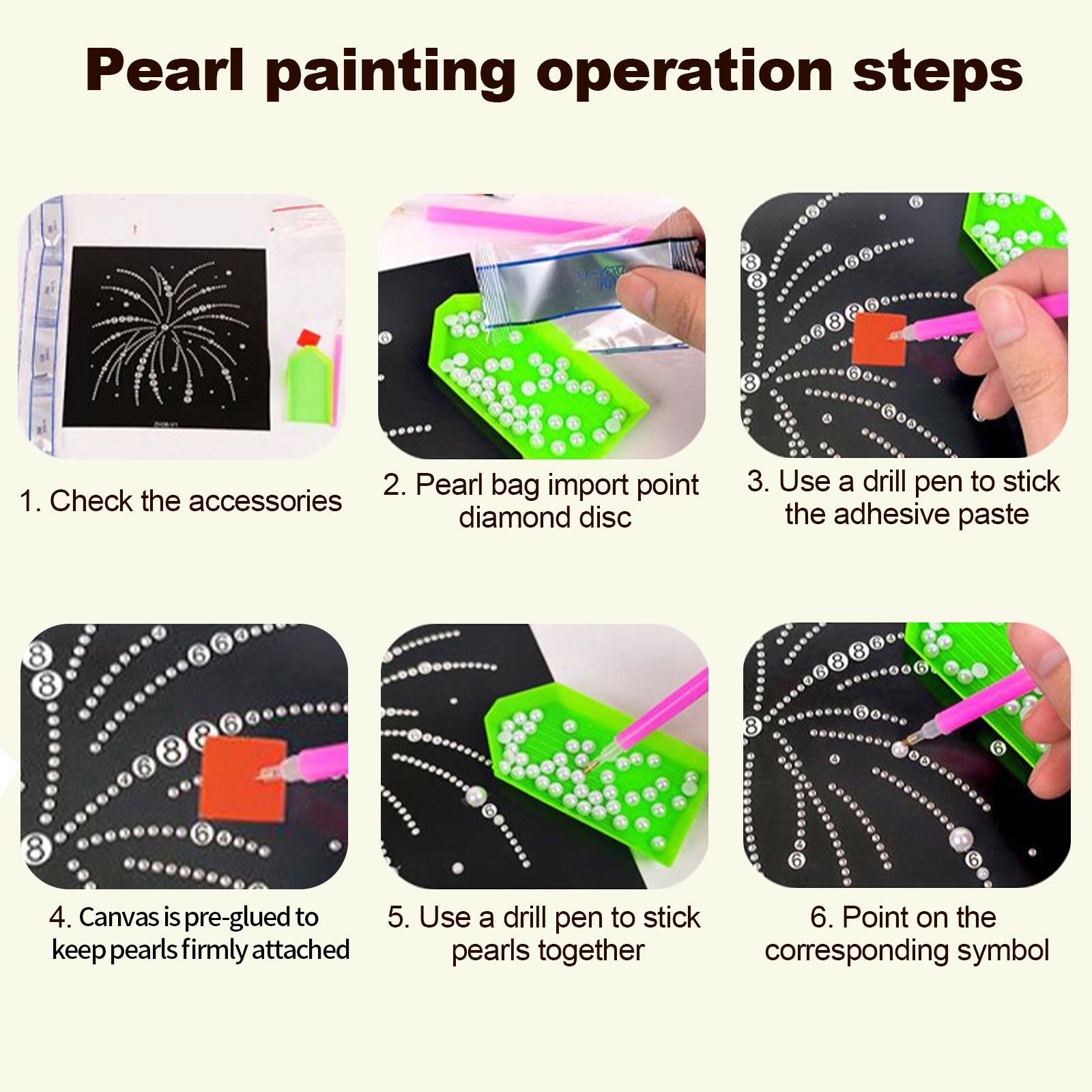 Pearl painting operation steps

1. Check the accessories

2. Pearl bag import point diamond disc

3. Use a drill pen to stick the adhesive paste

4. Canvas is pre-glued to keep pearls firmly attached

5. Use a drill pen to stick pearls together

6. Point on the corresponding symbol