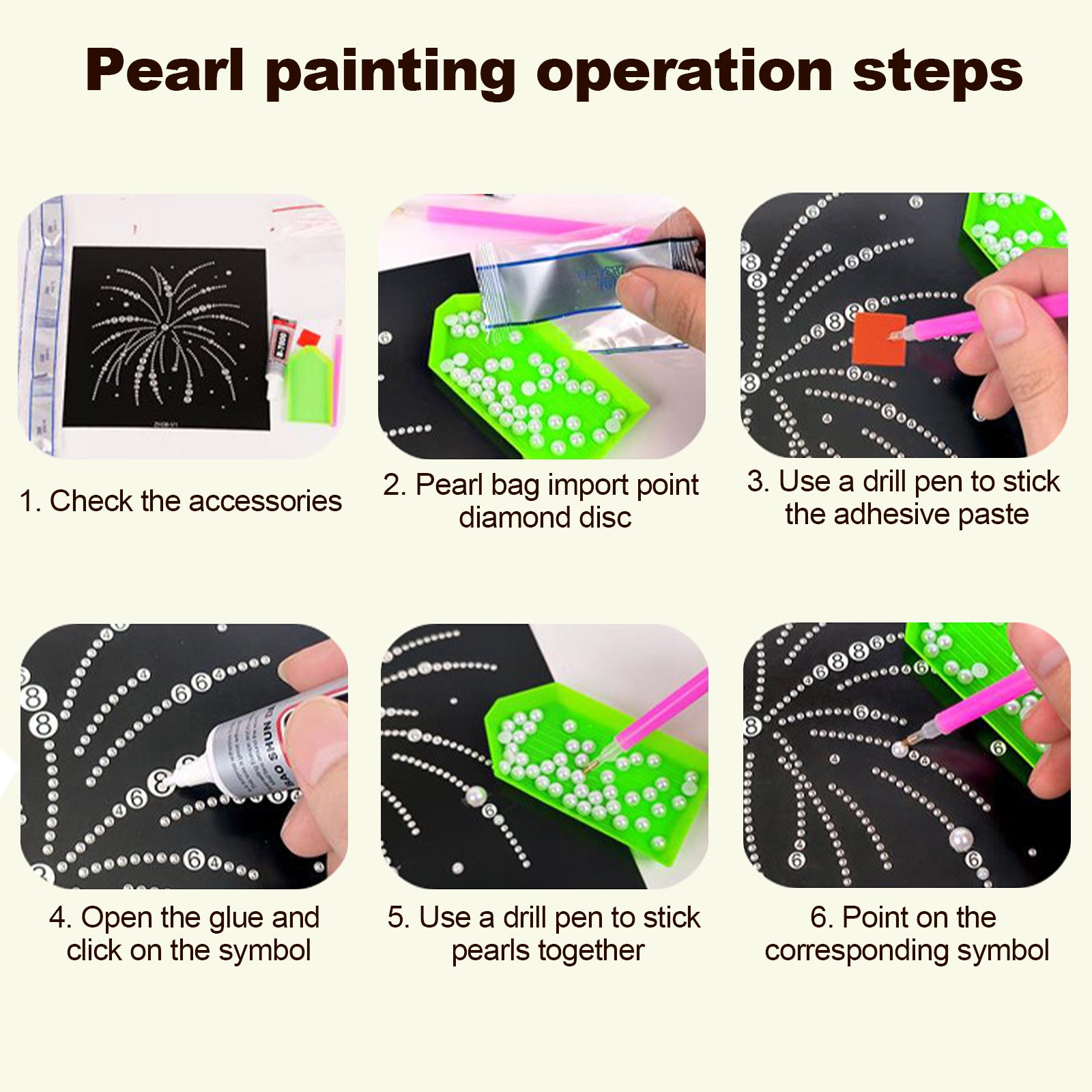 Pearl painting operation steps

1. Check the accessories

2. Pearl bag import point diamond disc

3. Use a drill pen to stick the adhesive paste

4. Open the glue and click on the symbol

5. Use a drill pen to stick pearls together

6. Point on the corresponding symbol