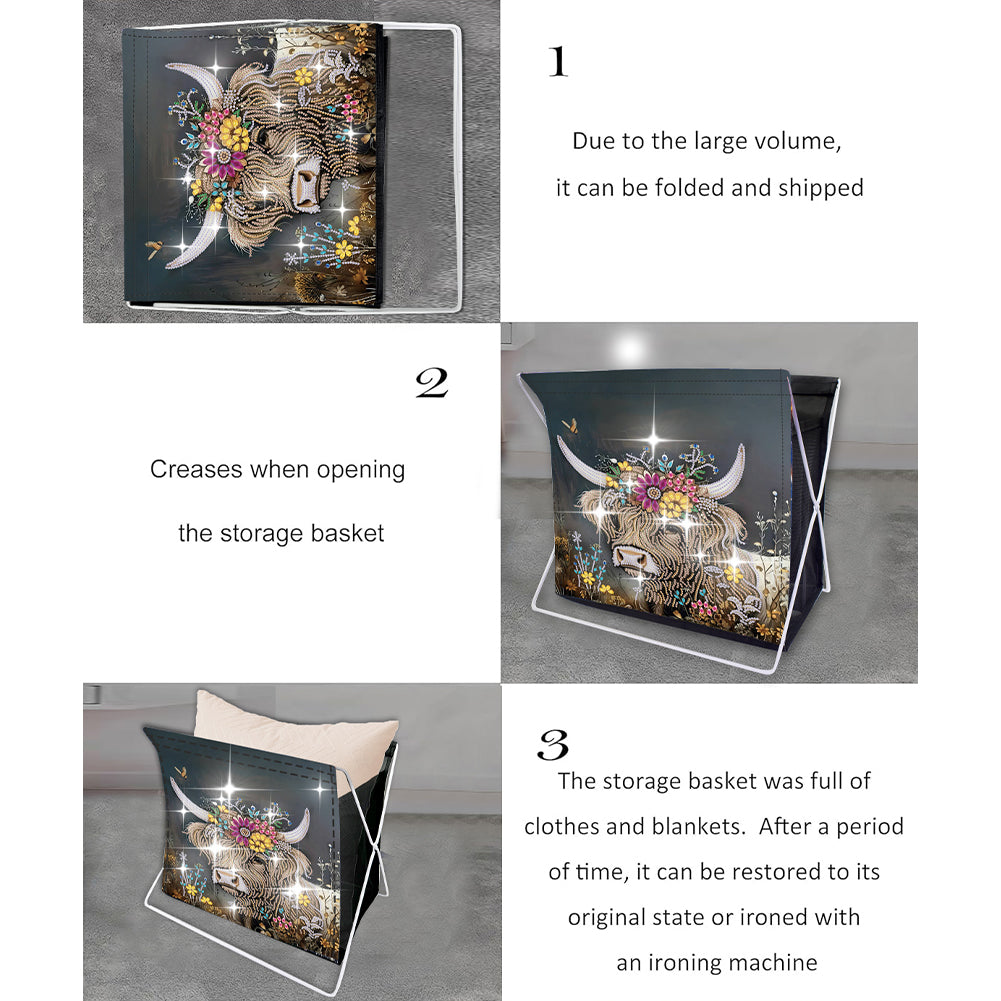 1

Due to the large volume, it can be folded and shipped

2

Creases when opening the storage basket

3

The storage basket was full of clothes and blankets. After a period of time, it can be restored to its original state or ironed with an ironing machine