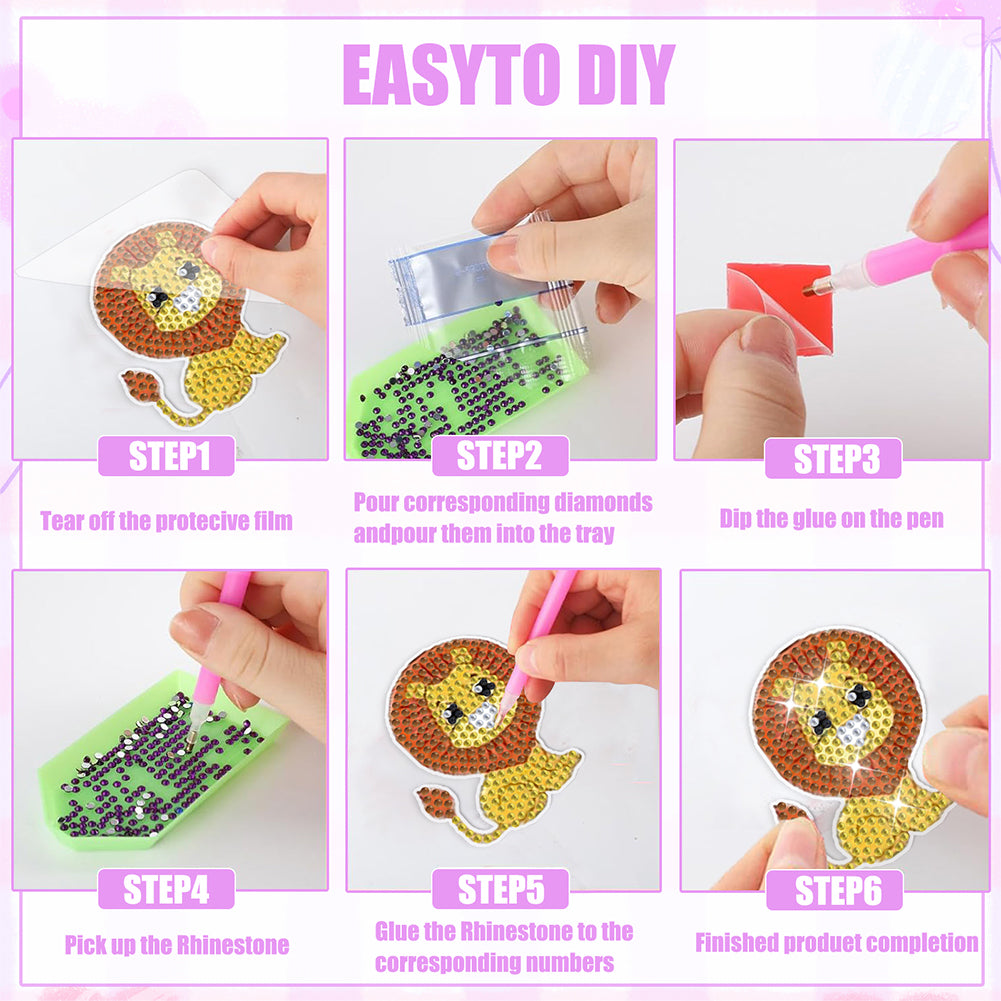 EASYTO DIY

STEP1

Tear off the protecive film

STEP2

Pour corresponding diamonds andpour them into the tray

STEP3

Dip the glue on the pen

STEP4

Pick up the Rhinestone

STEP5

Glue the Rhinestone to the corresponding numbers

STEP6

Finished produet completion