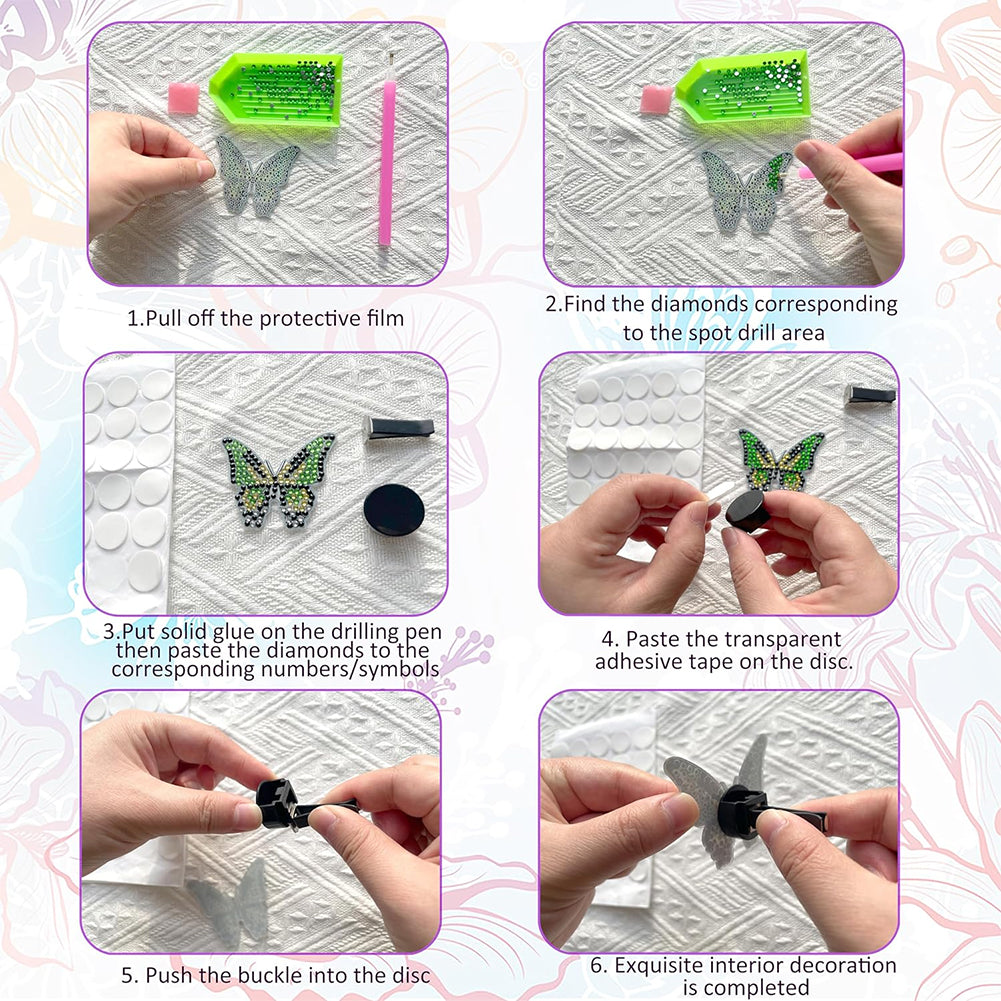 1.Pull off the protective film

2.Find the diamonds corresponding to the spot drill area

3.Put solid glue on the drilling pen then paste the diamonds to the corresponding numbers/symbols

4. Paste the transparent adhesive tape on the disc.

5. Push the buckle into the disc

6. Exquisite interior decoration is completed